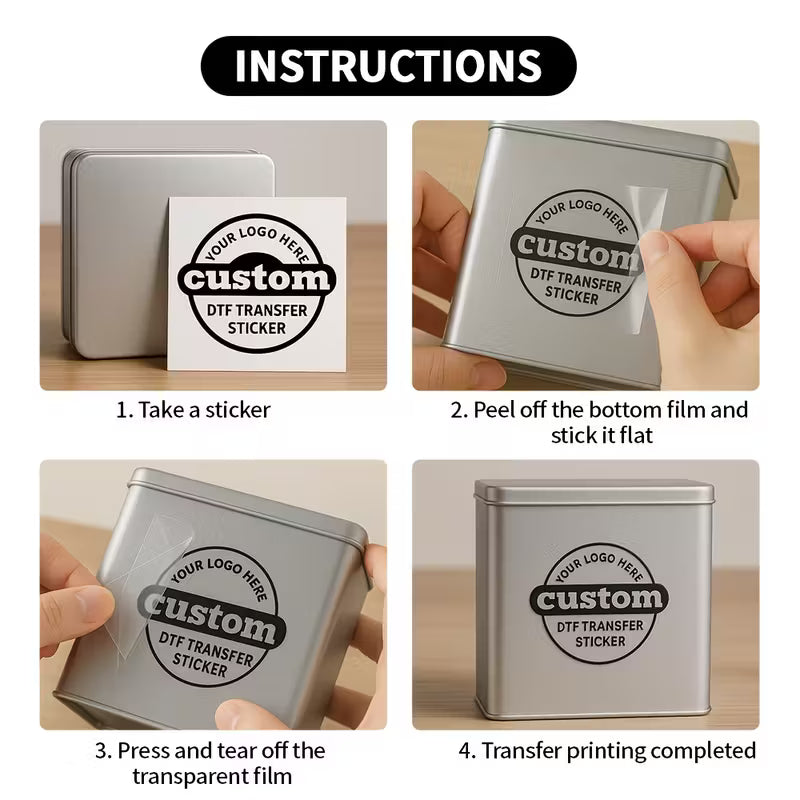 INSTRUCTIONS

YOUR LOGO HERE
custom
DTF TRANSFER
STICKER

1. Take a sticker

YOUR LOGO HERE
custom
DTF TRANSFER
STICKER

2. Peel off the bottom film and stick it flat

YOUR LOGO HERE
custom
DTF TRANSFER
STICKER

3. Press and tear off the transparent film

YOUR LOGO HERE
custom
DTF TRANSFER
STICKER

4. Transfer printing completed